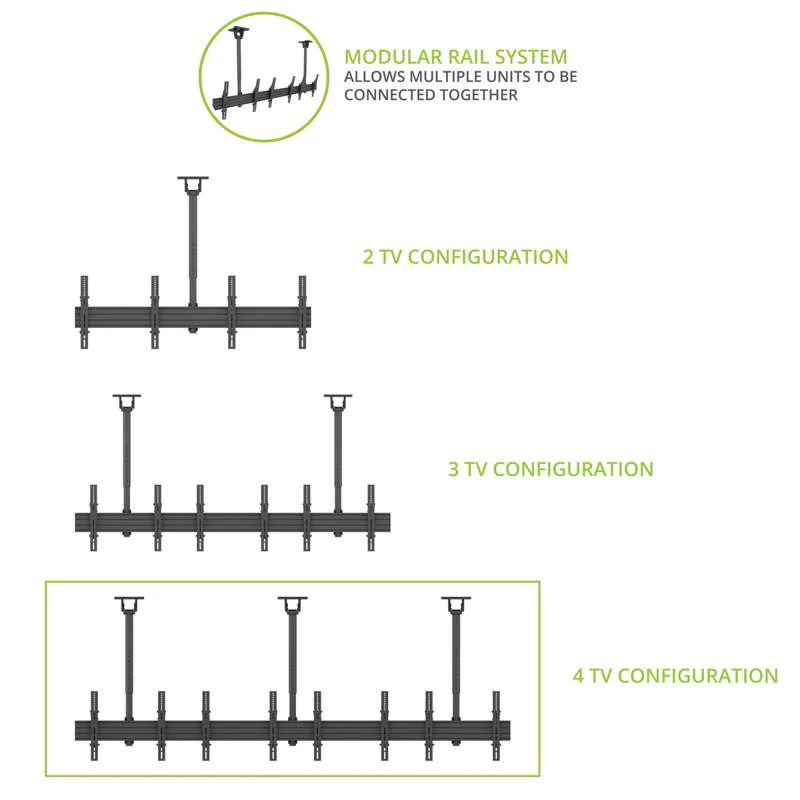 MODULAR RAIL SYSTEM
ALLOWS MULTIPLE UNITS TO BE CONNECTED TOGETHER

2 TV CONFIGURATION

3 TV CONFIGURATION

4 TV CONFIGURATION