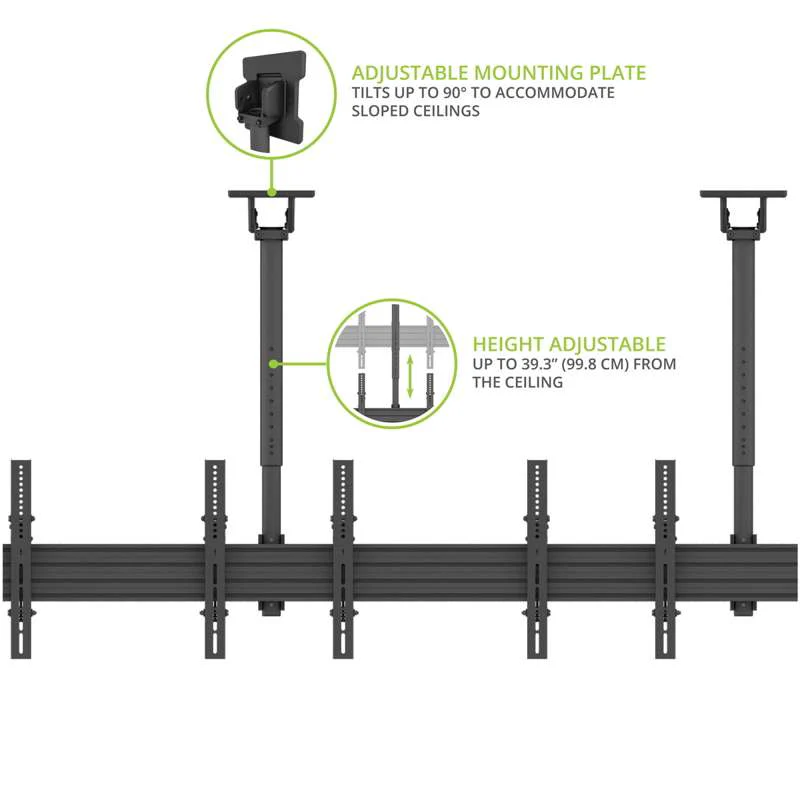 ADJUSTABLE MOUNTING PLATE
TILTS UP TO 90° TO ACCOMMODATE SLOPED CEILINGS

HEIGHT ADJUSTABLE
UP TO 39.3" (99.8 CM) FROM THE CEILING