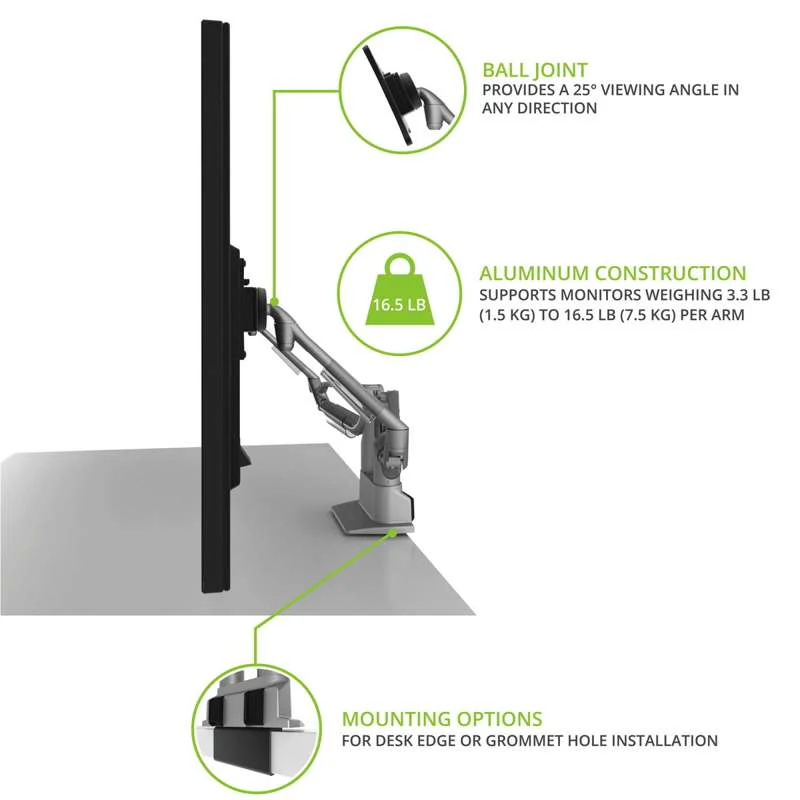 BALL JOINT
PROVIDES A 25° VIEWING ANGLE IN ANY DIRECTION

16.5 LB

ALUMINUM CONSTRUCTION
SUPPORTS MONITORS WEIGHING 3.3 LB (1.5 KG) TO 16.5 LB (7.5 KG) PER ARM

MOUNTING OPTIONS
FOR DESK EDGE OR GROMMET HOLE INSTALLATION