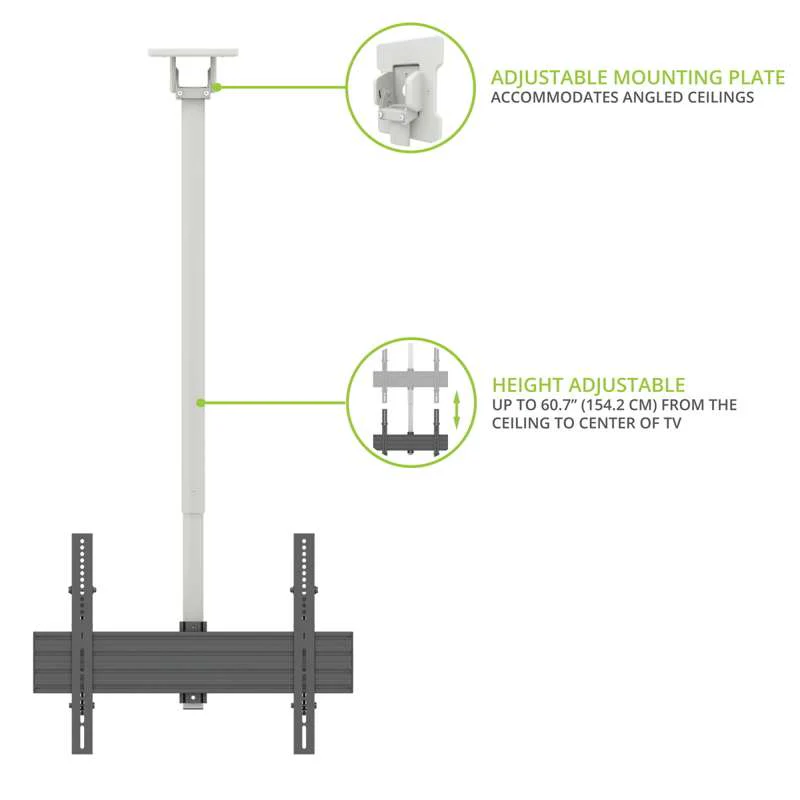 ADJUSTABLE MOUNTING PLATE
ACCOMMODATES ANGLED CEILINGS

HEIGHT ADJUSTABLE
UP TO 60.7" (154.2 CM) FROM THE CEILING TO CENTER OF TV